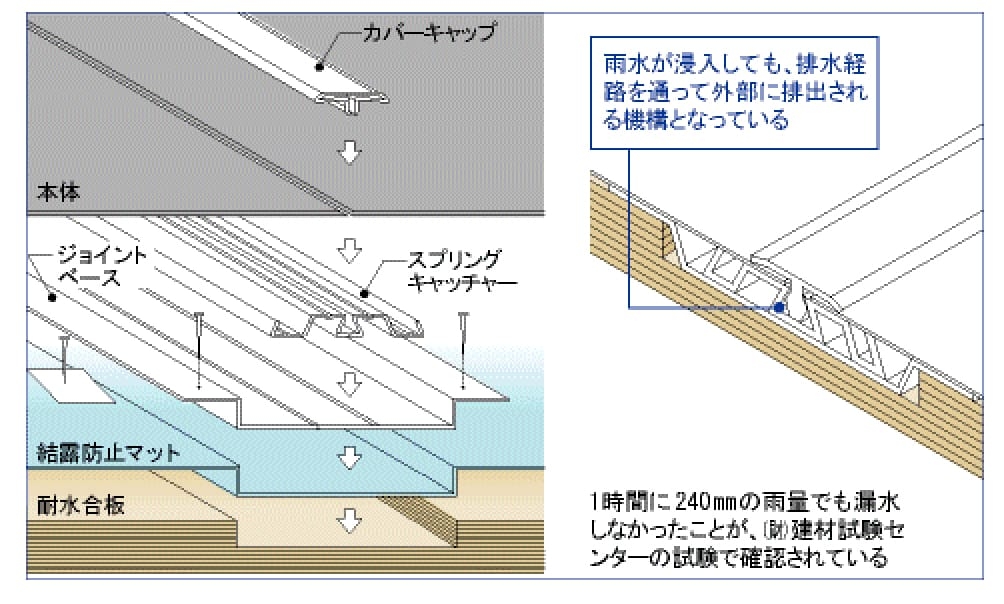 カバーキャップ

本体

ジョイントベース

スプリングキャッチャー

結露防止マット

耐水合板

雨水が浸入しても、排水経路を通って外部に排出される機構となっている

1時間に240㎜の雨量でも漏水しなかったことが、㈶建材試験センターの試験で確認されている